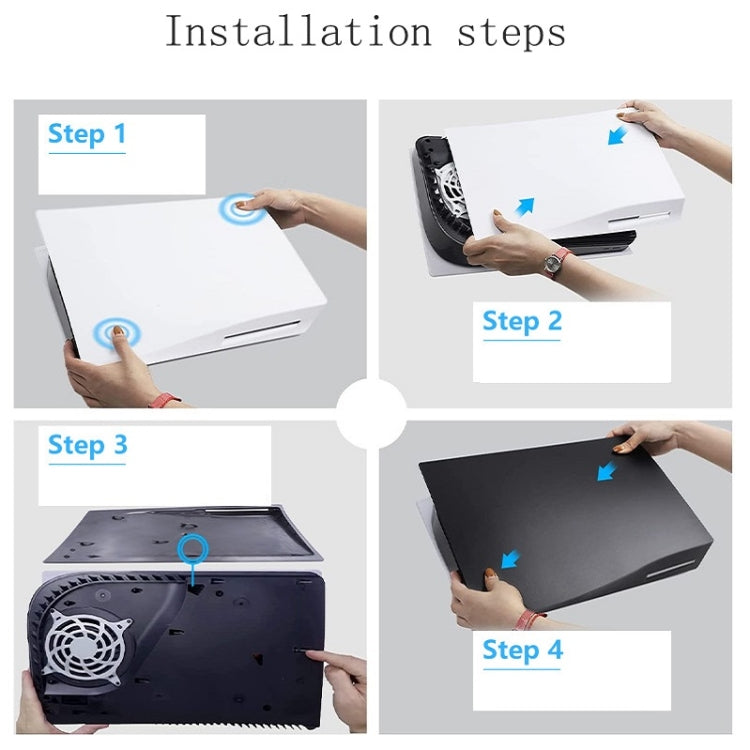 Installation steps

Step 1

Step 2

Step 3

Step 4