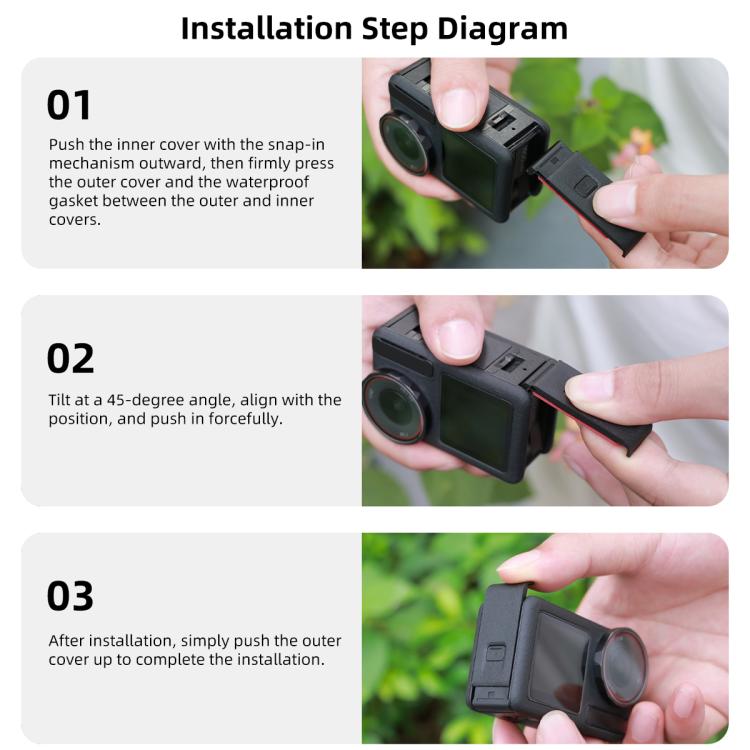 Installation Step Diagram

01

Push the inner cover with the snap-in mechanism outward, then firmly press the outer cover and the waterproof gasket between the outer and inner covers.

02

Tilt at a 45-degree angle, align with the position, and push in forcefully.

03

After installation, simply push the outer cover up to complete the installation.