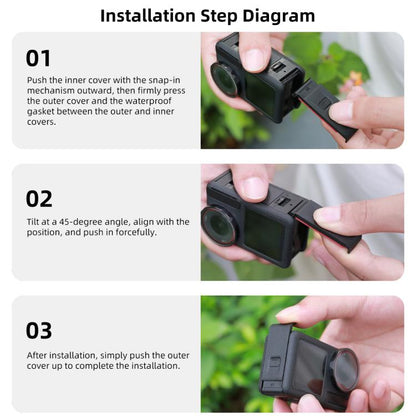 Installation Step Diagram

01

Push the inner cover with the snap-in mechanism outward, then firmly press the outer cover and the waterproof gasket between the outer and inner covers.

02

Tilt at a 45-degree angle, align with the position, and push in forcefully.

03

After installation, simply push the outer cover up to complete the installation.