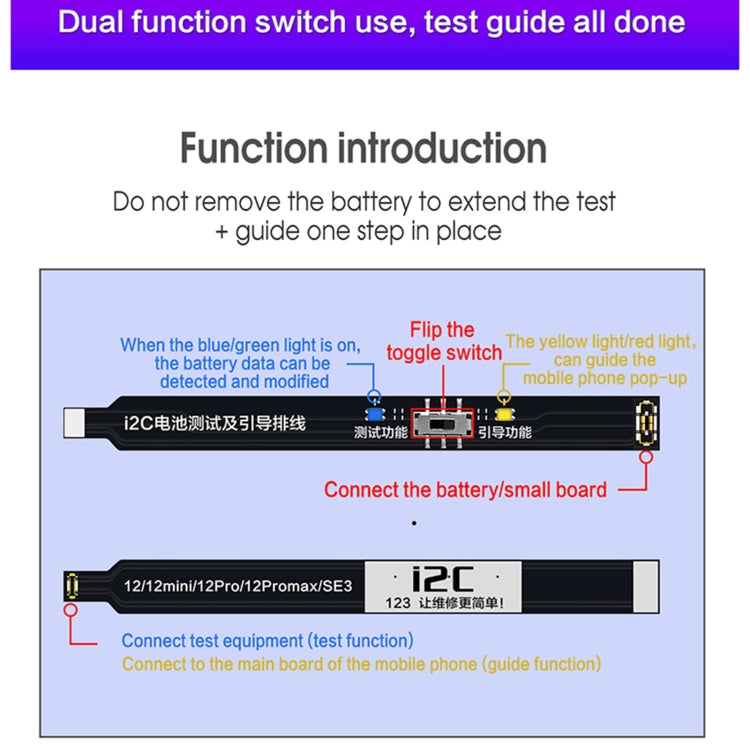 Dual function switch use, test guide all done

Function introduction

Do not remove the battery to extend the test + guide one step in place

When the blue/green light is on, the battery data can be detected and modified

Flip the toggle switch

The yellow light/red light, can guide the mobile phone pop-up

i2C电池测试及引导排线

测试功能

引导功能

Connect the battery/small board

12/12mini/12Pro/12Promax/SE3

i2C

123 让维修更简单!

Connect test equipment (test function)

Connect to the main board of the mobile phone (guide function)