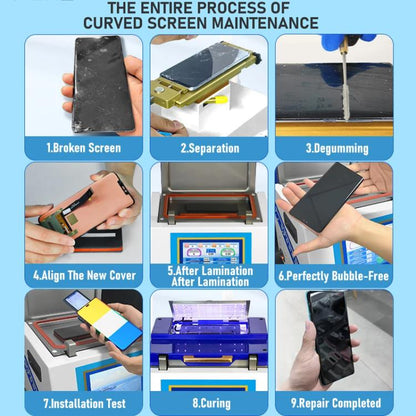 THE ENTIRE PROCESS OF CURVED SCREEN MAINTENANCE

1.Broken Screen

2.Separation

3.Degumming

4.Align The New Cover

5.After Lamination After Lamination

6.Perfectly Bubble-Free

7.Installation Test

8.Curing

9.Repair Completed