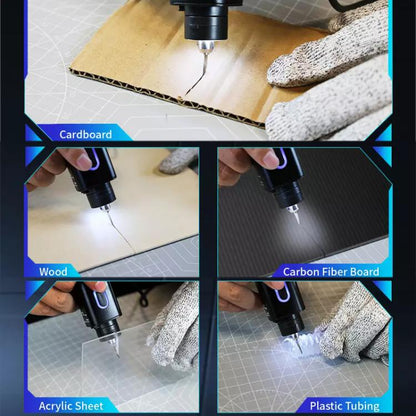 Cardboard

Wood

Carbon Fiber Board

Acrylic Sheet

Plastic Tubing