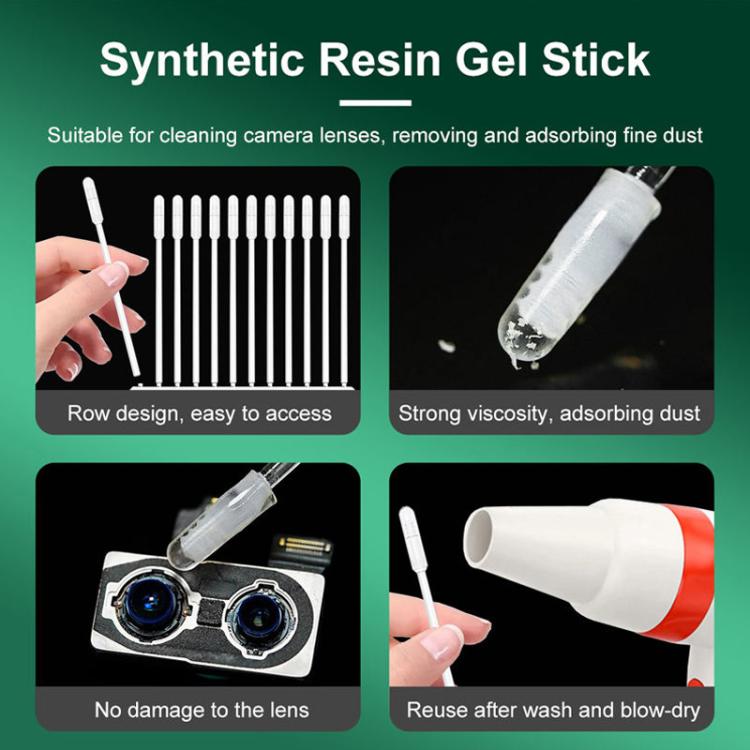 Synthetic Resin Gel Stick

Suitable for cleaning camera lenses, removing and adsorbing fine dust

Row design, easy to access

Strong viscosity, adsorbing dust

No damage to the lens

Reuse after wash and blow-dry