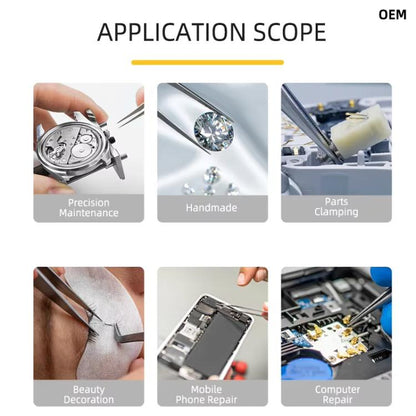 OEM

APPLICATION SCOPE

Precision Maintenance

Handmade

Parts Clamping

Beauty Decoration

Mobile Phone Repair

Computer Repair