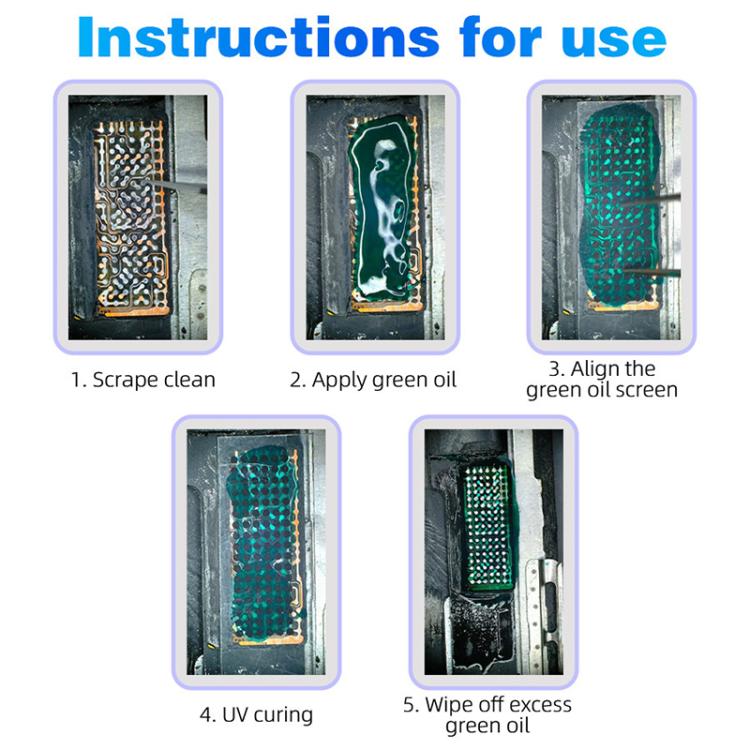 Instructions for use

1. Scrape clean

2. Apply green oil

3. Align the green oil screen

4. UV curing

5. Wipe off excess green oil