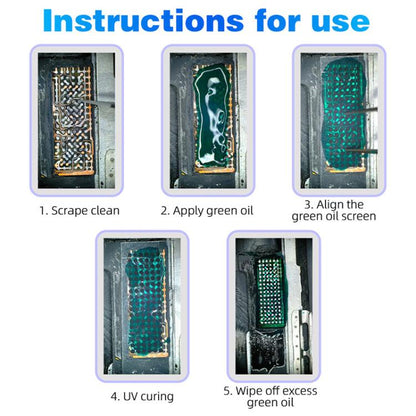 Instructions for use

1. Scrape clean

2. Apply green oil

3. Align the green oil screen

4. UV curing

5. Wipe off excess green oil