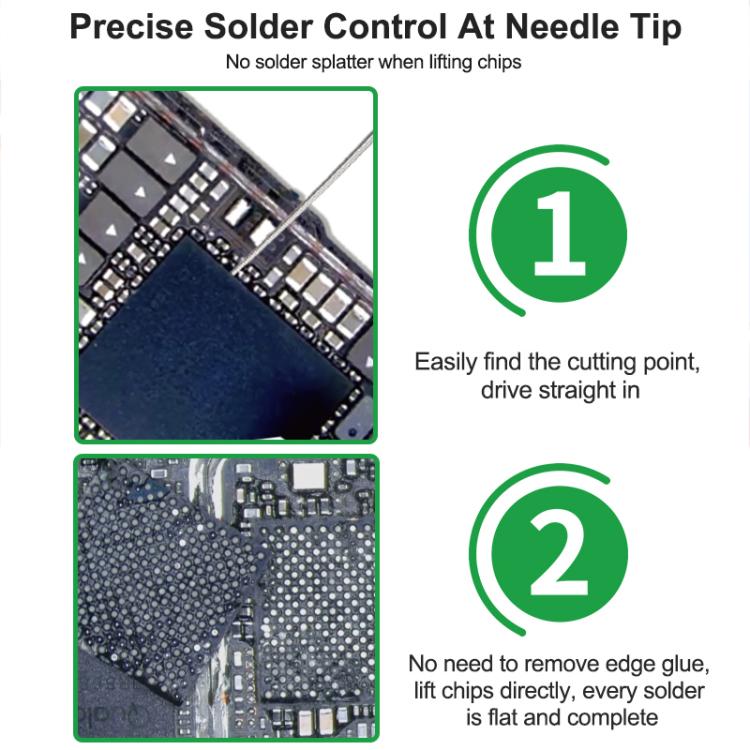 Precise Solder Control At Needle Tip
No solder splatter when lifting chips

1

Easily find the cutting point, drive straight in

2

No need to remove edge glue, lift chips directly, every solder is flat and complete