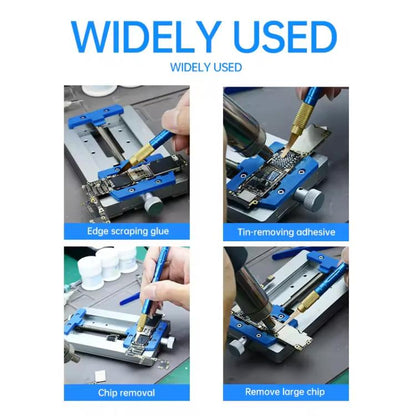 WIDELY USED

WIDELY USED

Edge scraping glue

Tin-removing adhesive

Chip removal

Remove large chip