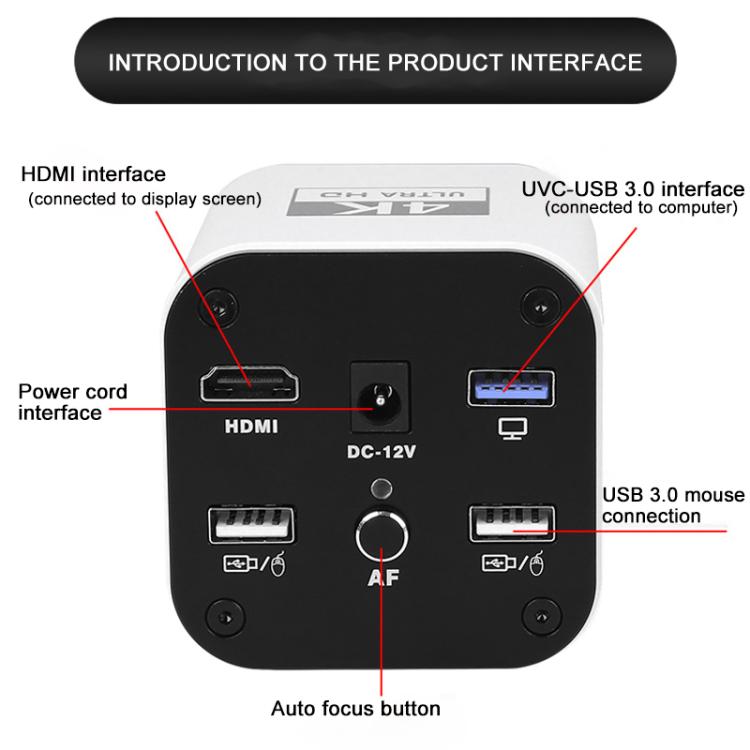 INTRODUCTION TO THE PRODUCT INTERFACE

HDMI interface
(connected to display screen)

4K
ULTRA HD

UVC-USB 3.0 interface
(connected to computer)

Power cord interface

HDMI

DC-12V

USB 3.0 mouse connection

AF

Auto focus button