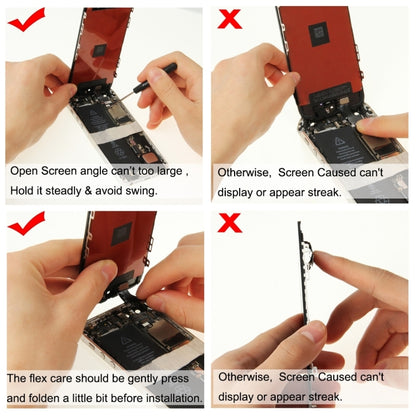 Open Screen angle can't too large , Hold it steadly & avoid swing.

Otherwise, Screen Caused can't display or appear streak.

The flex care should be gently press and folden a little bit before installation.

Otherwise, Screen Caused can't display or appear streak.