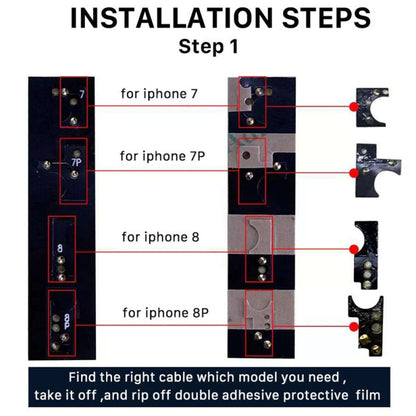 INSTALLATION STEPS
Step 1

7
for iphone 7

7P
for iphone 7P

8
for iphone 8

8P
for iphone 8P

Find the right cable which model you need , take it off ,and rip off double adhesive protective film