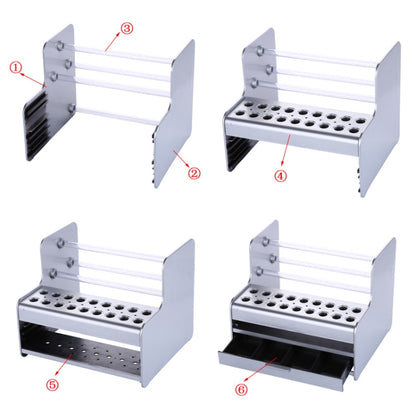 ③
①
②
④
⑤
⑥