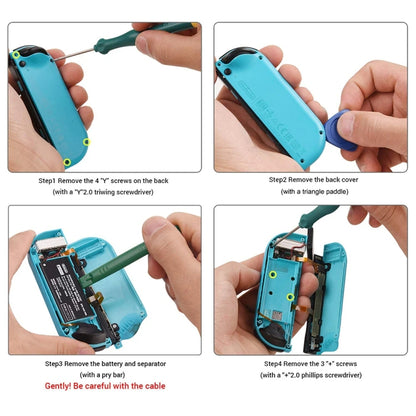 Step1 Remove the 4 "Y" screws on the back
(with a "Y"2.0 triwing screwdriver)

Step2 Remove the back cover
(with a triangle paddle)

Step3 Remove the battery and separator
(with a pry bar)
Gently! Be careful with the cable

Step4 Remove the 3 "+" screws
(with a "+"2.0 phillips screwdriver)