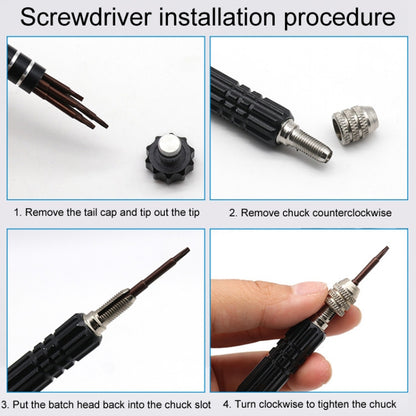 Screwdriver installation procedure

1. Remove the tail cap and tip out the tip

2. Remove chuck counterclockwise

3. Put the batch head back into the chuck slot

4. Turn clockwise to tighten the chuck