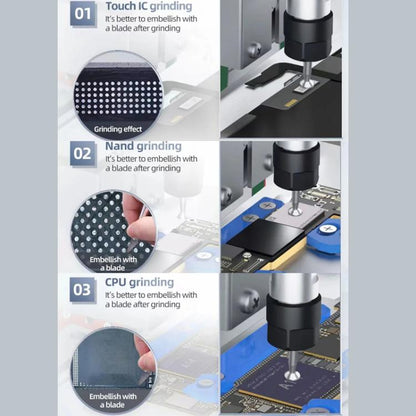 01 Touch IC grinding
It's better to embellish with a blade after grinding

Grinding effect

02 Nand grinding
It's better to embellish with a blade after grinding

Embellish with a blade

03 CPU grinding
It's better to embellish with a blade after grinding

Embellish with a blade