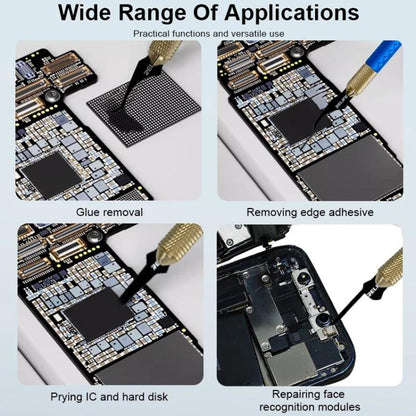 Wide Range Of Applications

Practical functions and versatile use

Glue removal

Removing edge adhesive

Prying IC and hard disk

Repairing face recognition modules