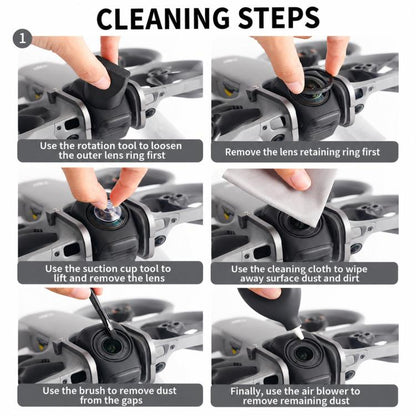 CLEANING STEPS

1

Use the rotation tool to loosen the outer lens ring first

Remove the lens retaining ring first

Use the suction cup tool to lift and remove the lens

Use the cleaning cloth to wipe away surface dust and dirt

Use the brush to remove dust from the gaps

Finally, use the air blower to remove remaining dust