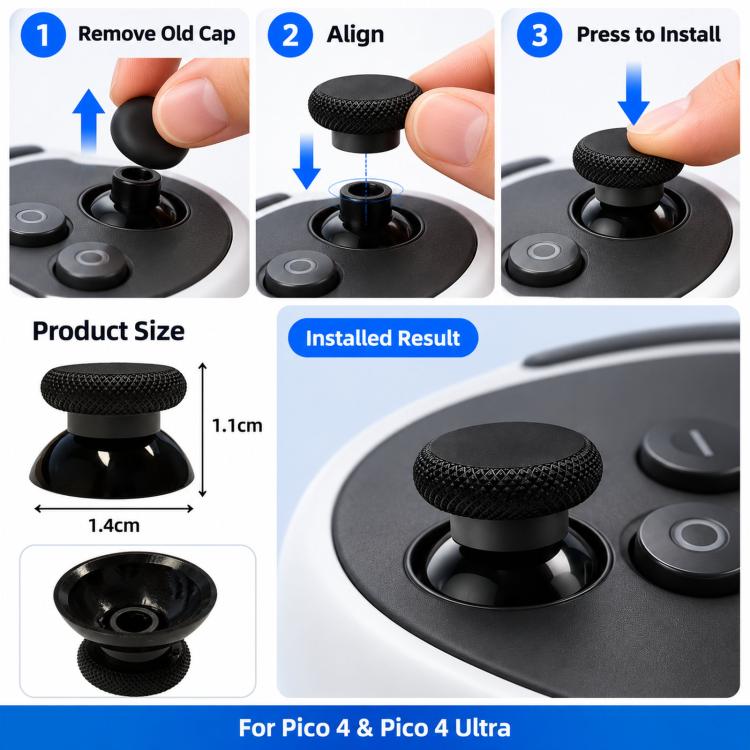 1 Remove Old Cap

2 Align

3 Press to Install

Product Size

1.1cm

1.4cm

Installed Result

For Pico 4 & Pico 4 Ultra